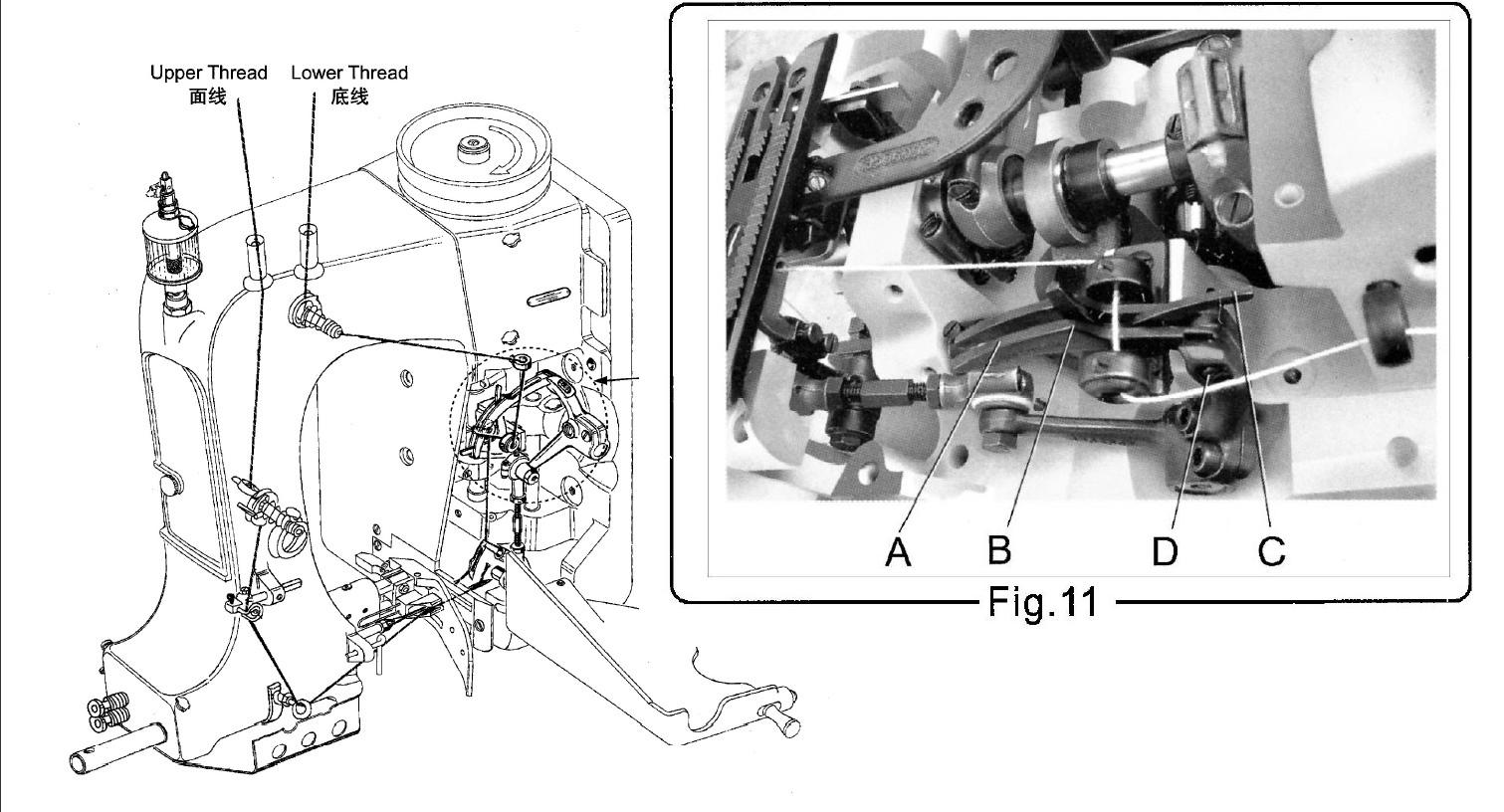 Upper Thread
面线

Lower Thread
底线

A B D C

Fig.11